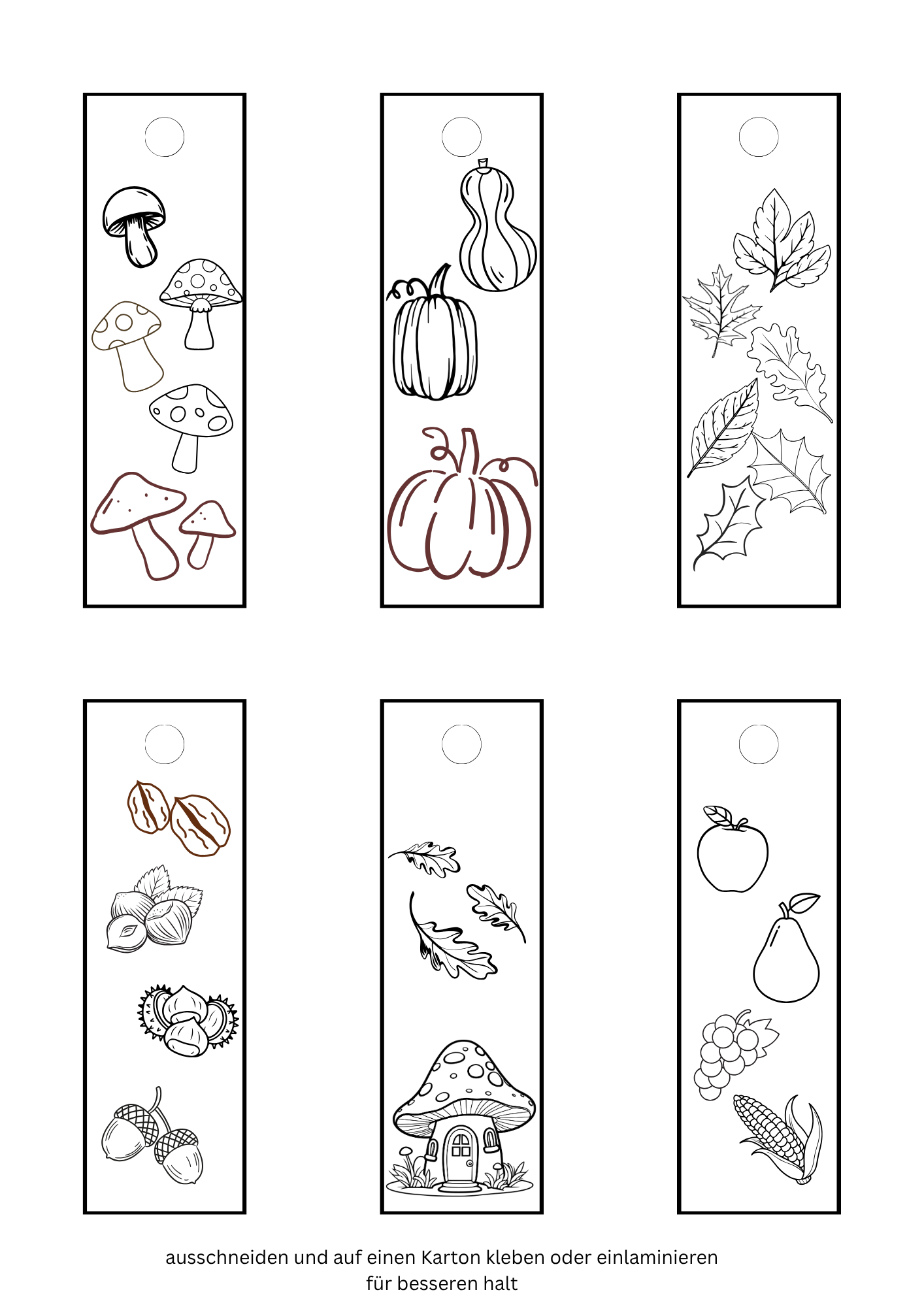 ausschneiden und auf einen Karton kleben oder einlaminieren
für besseren halt