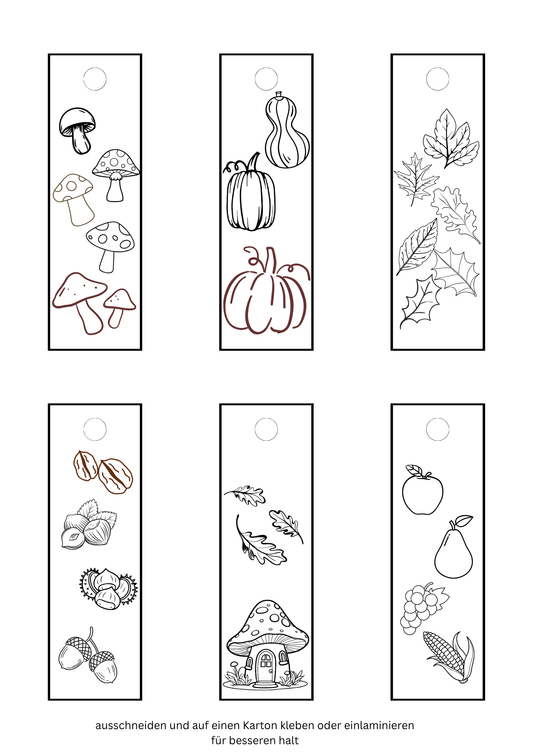 ausschneiden und auf einen Karton kleben oder einlaminieren
für besseren halt